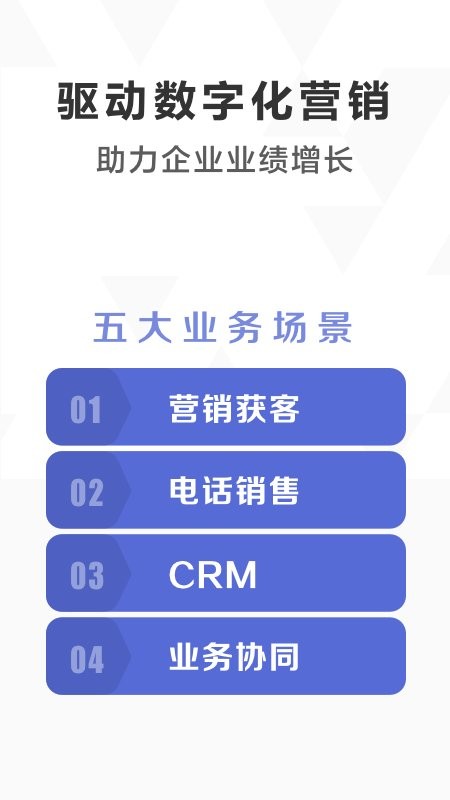 驱动数字化营销

助力企业业绩增长

五大业务场景

01 营销获客

02 电话销售

03 CRM

04 业务协同